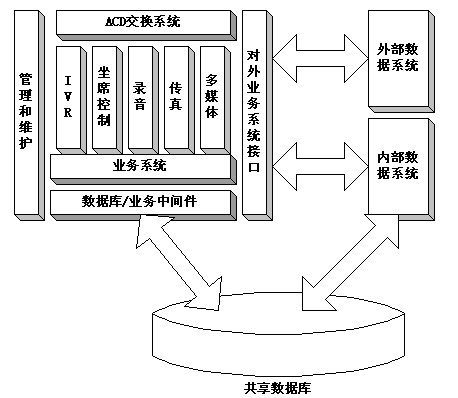 管理和维护

ACD交换系统

IVR

坐席控制

录音

传真

多媒体

业务系统

数据库/业务中间件

对外业务系统接口

外部数据系统

内部数据系统

共享数据库