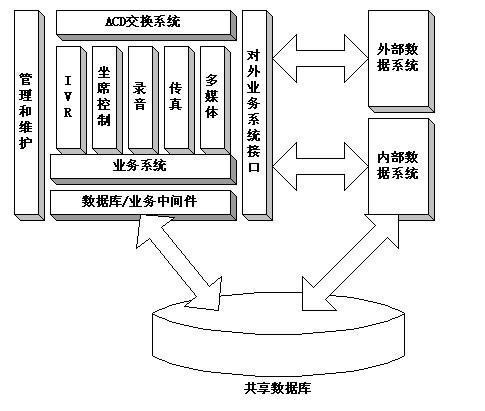 管理和维护

ACD交换系统

IVR

坐席控制

录音

传真

多媒体

业务系统

数据库/业务中间件

对外业务系统接口

外部数据系统

内部数据系统

共享数据库